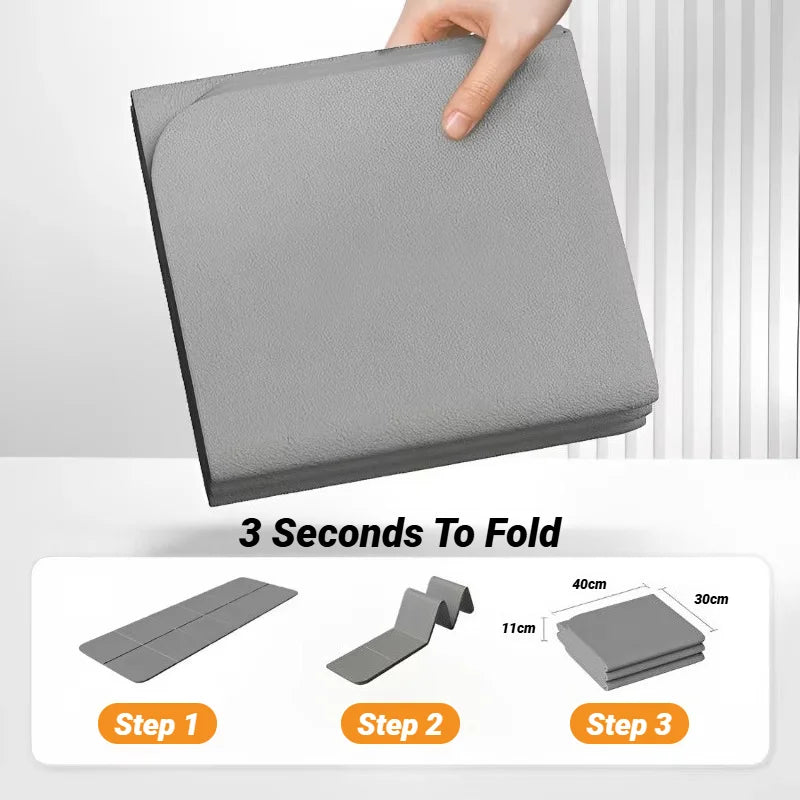 3 Seconds To Fold

40cm
30cm
11cm

Step 1

Step 2

Step 3